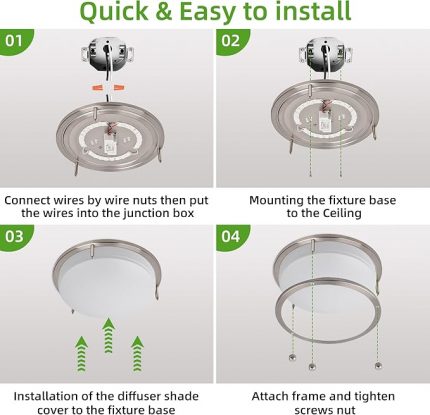 Quick & Easy to install

01

Connect wires by wire nuts then put the wires into the junction box

02

Mounting the fixture base to the Ceiling

03

Installation of the diffuser shade cover to the fixture base

04

Attach frame and tighten screws nut