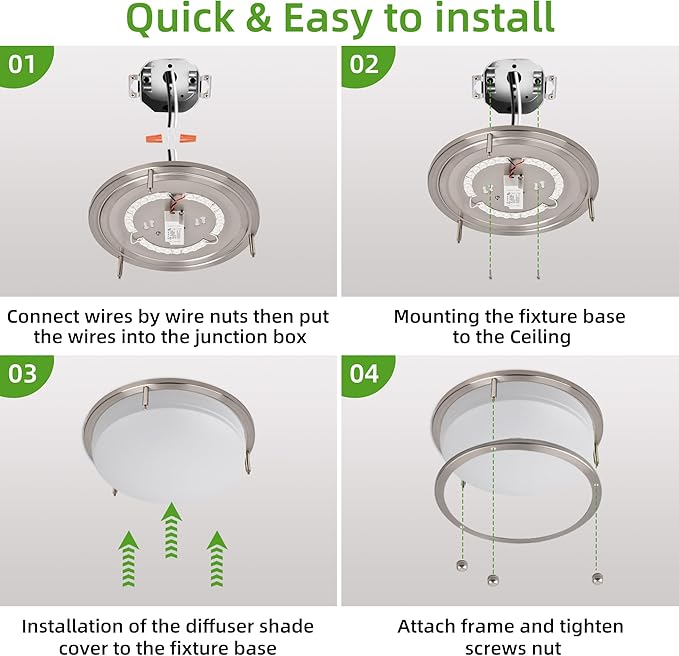 Quick & Easy to install

01

Connect wires by wire nuts then put the wires into the junction box

02

Mounting the fixture base to the Ceiling

03

Installation of the diffuser shade cover to the fixture base

04

Attach frame and tighten screws nut